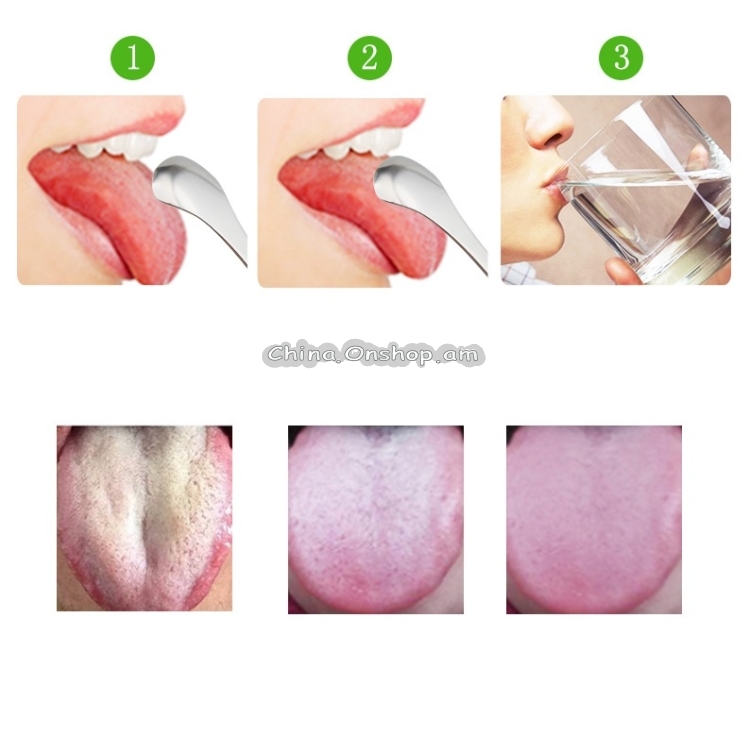 1
2
3
China.Onshop.am