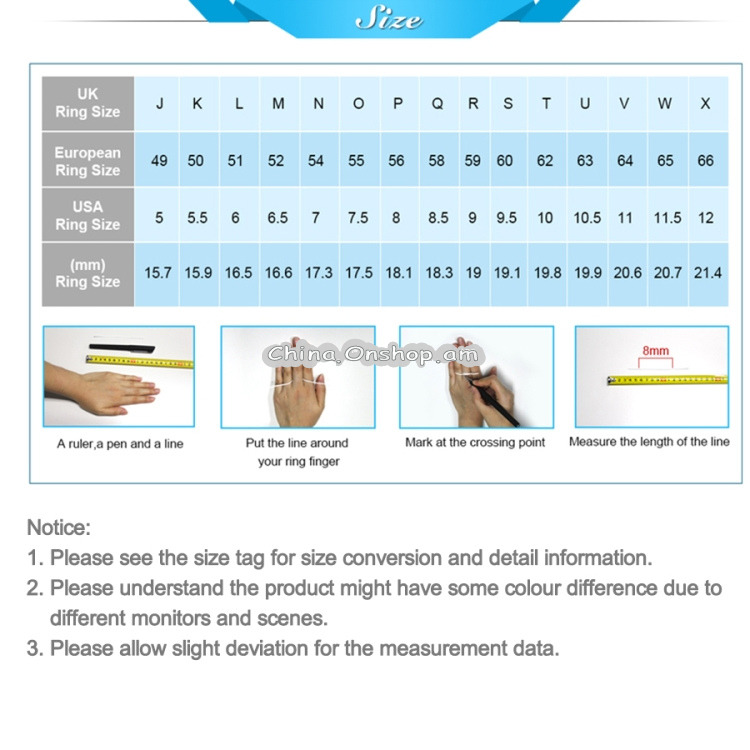 Size

| UK Ring Size | J | K | L | M | N | O | P | Q | R | S | T | U | V | W | X |
|---|---|---|---|---|---|---|---|---|---|---|---|---|---|---|---|
| European Ring Size | 49 | 50 | 51 | 52 | 54 | 55 | 56 | 58 | 59 | 60 | 62 | 63 | 64 | 65 | 66 |
| USA Ring Size | 5 | 5.5 | 6 | 6.5 | 7 | 7.5 | 8 | 8.5 | 9 | 9.5 | 10 | 10.5 | 11 | 11.5 | 12 |
| (mm) Ring Size | 15.7 | 15.9 | 16.5 | 16.6 | 17.3 | 17.5 | 18.1 | 18.3 | 19 | 19.1 | 19.8 | 19.9 | 20.6 | 20.7 | 21.4 |

China.Onshop.am

8mm

A ruler,a pen and a line

Put the line around your ring finger

Mark at the crossing point

Measure the length of the line

Notice:
1. Please see the size tag for size conversion and detail information.
2. Please understand the product might have some colour difference due to different monitors and scenes.
3. Please allow slight deviation for the measurement data.